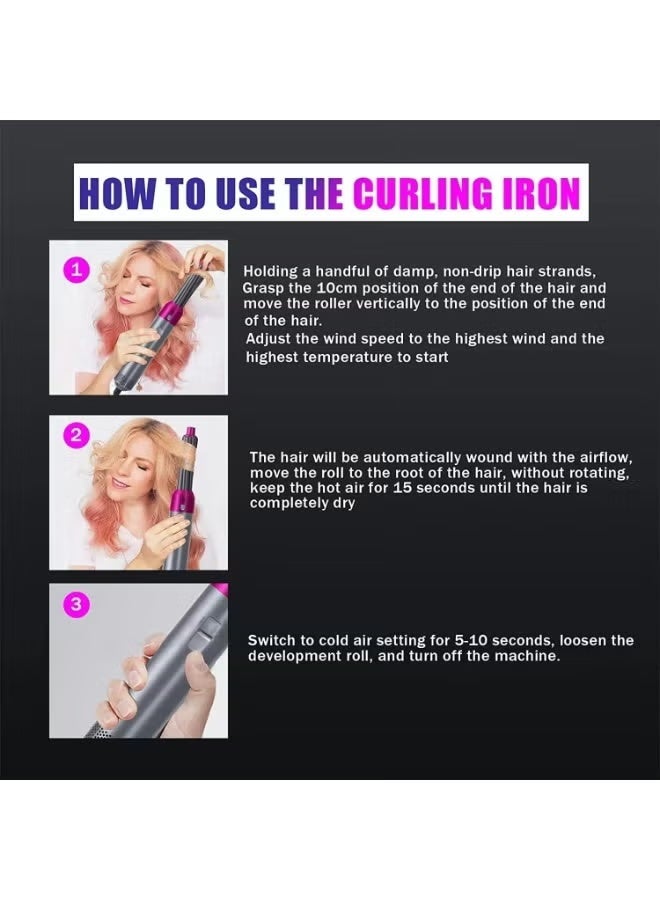 HOW TO USE THE CURLING IRON

1

Holding a handful of damp, non-drip hair strands, Grasp the 10cm position of the end of the hair and move the roller vertically to the position of the end of the hair.
Adjust the wind speed to the highest wind and the highest temperature to start

2

The hair will be automatically wound with the airflow, move the roll to the root of the hair, without rotating, keep the hot air for 15 seconds until the hair is completely dry

3

Switch to cold air setting for 5-10 seconds, loosen the development roll, and turn off the machine.